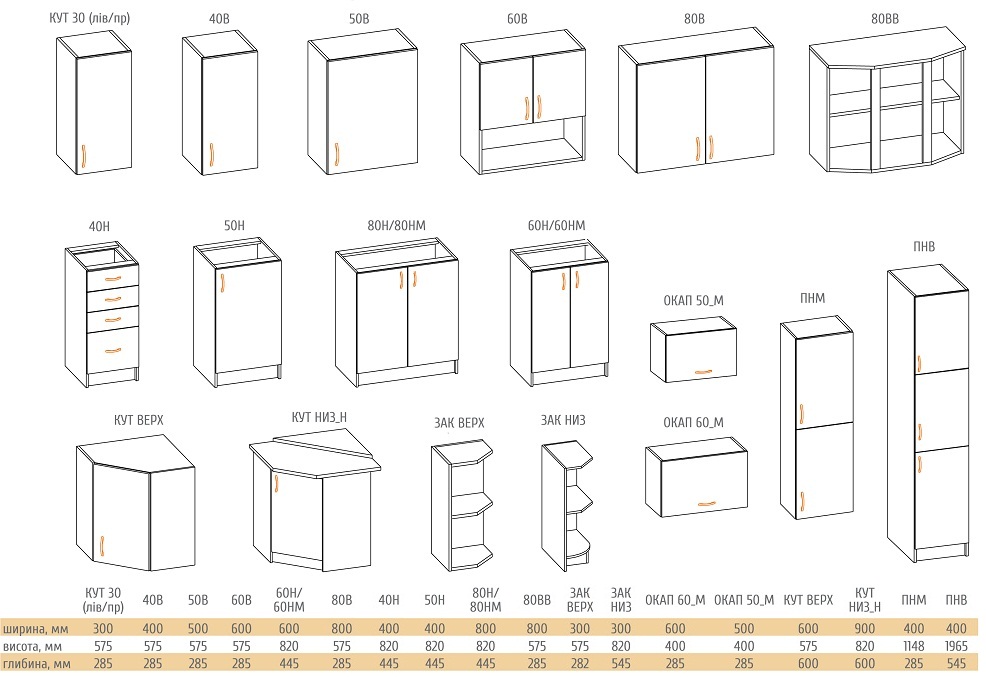 КУТ 30 (лів/пр)
40В
50В
60В
80В
80ВВ

40Н
50Н
80Н/80НМ
60Н/60НМ
ПНВ
ОКАП 50_М
ПНМ

КУТ ВЕРХ
КУТ НИЗ_Н
ЗАК ВЕРХ
ЗАК НИЗ
ОКАП 60_М

| | КУТ 30 (лів/пр) | 40В | 50В | 60В | 60Н/ 60НМ | 80В | 40Н | 50Н | 80Н/ 80НМ | 80ВВ | ЗАК ВЕРХ | ЗАК НИЗ | ОКАП 60_М | ОКАП 50_М | КУТ ВЕРХ | КУТ НИЗ_Н | ПНМ | ПНВ |
|---|---|---|---|---|---|---|---|---|---|---|---|---|---|---|---|---|---|---|
| ширина, мм | 300 | 400 | 500 | 600 | 600 | 800 | 400 | 400 | 800 | 800 | 300 | 300 | 600 | 500 | 600 | 900 | 400 | 400 |
| висота, мм | 575 | 575 | 575 | 575 | 820 | 575 | 820 | 820 | 820 | 575 | 575 | 820 | 400 | 400 | 575 | 820 | 1148 | 1965 |
| глибина, мм | 285 | 285 | 285 | 285 | 445 | 285 | 445 | 445 | 445 | 285 | 282 | 545 | 285 | 285 | 600 | 600 | 285 | 545 |